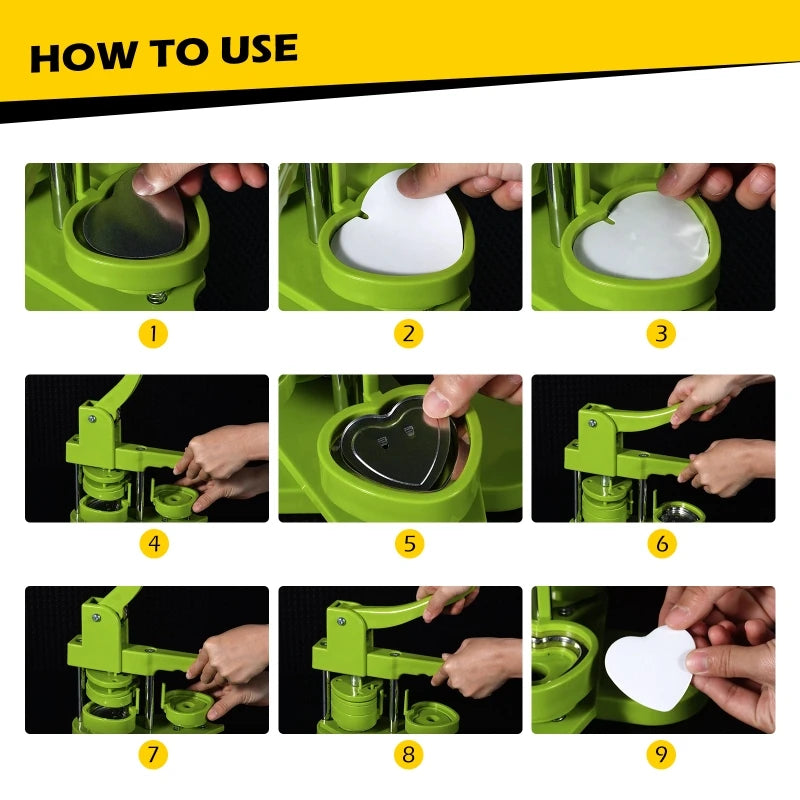 HOW TO USE

1

2

3

4

5

6

7

8

9