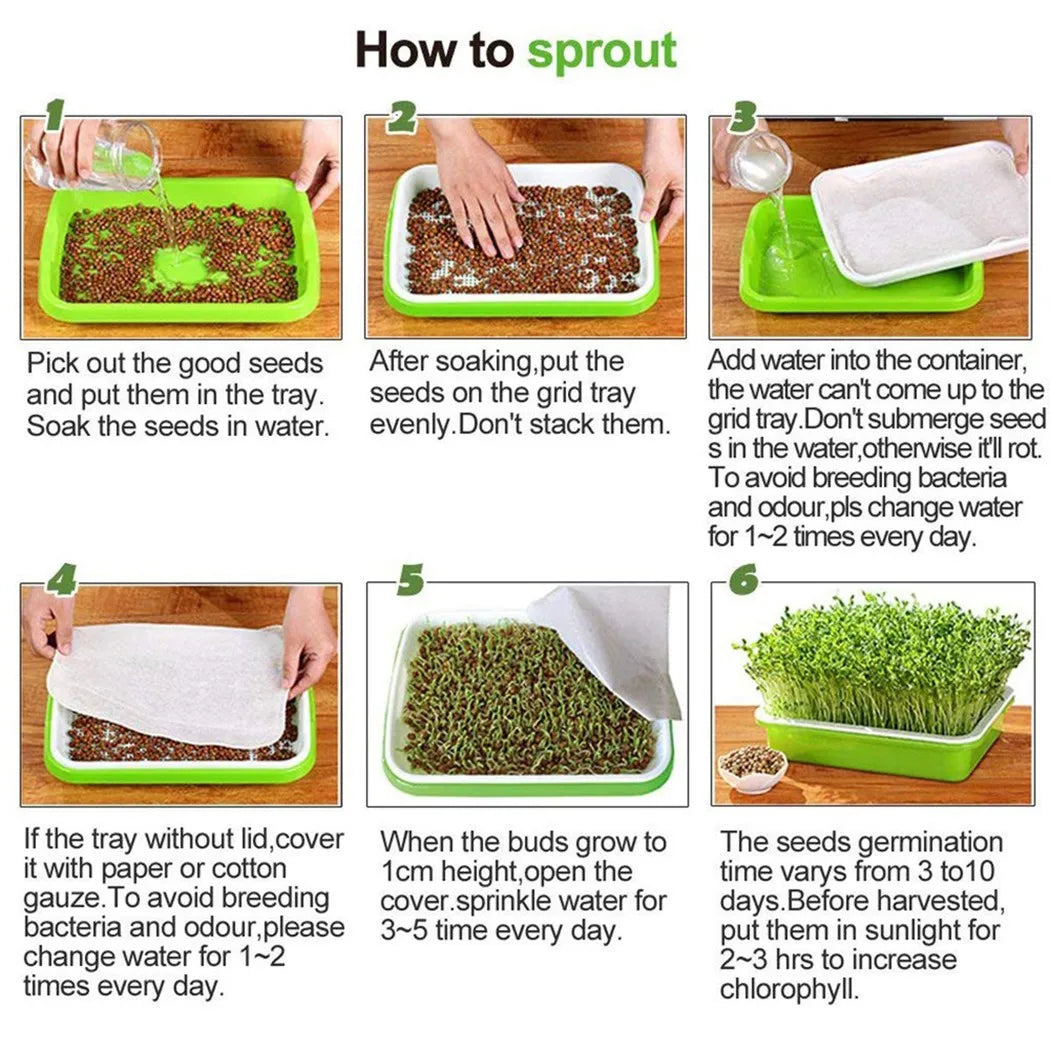 How to sprout

1

Pick out the good seeds and put them in the tray. Soak the seeds in water.

2

After soaking,put the seeds on the grid tray evenly.Don't stack them.

3

Add water into the container, the water can't come up to the grid tray.Don't submerge seed s in the water,otherwise it'll rot. To avoid breeding bacteria and odour,pls change water for 1~2 times every day.

4

If the tray without lid,cover it with paper or cotton gauze.To avoid breeding bacteria and odour,please change water for 1~2 times every day.

5

When the buds grow to 1cm height,open the cover.sprinkle water for 3~5 time every day.

6

The seeds germination time varys from 3 to10 days.Before harvested, put them in sunlight for 2~3 hrs to increase chlorophyll.