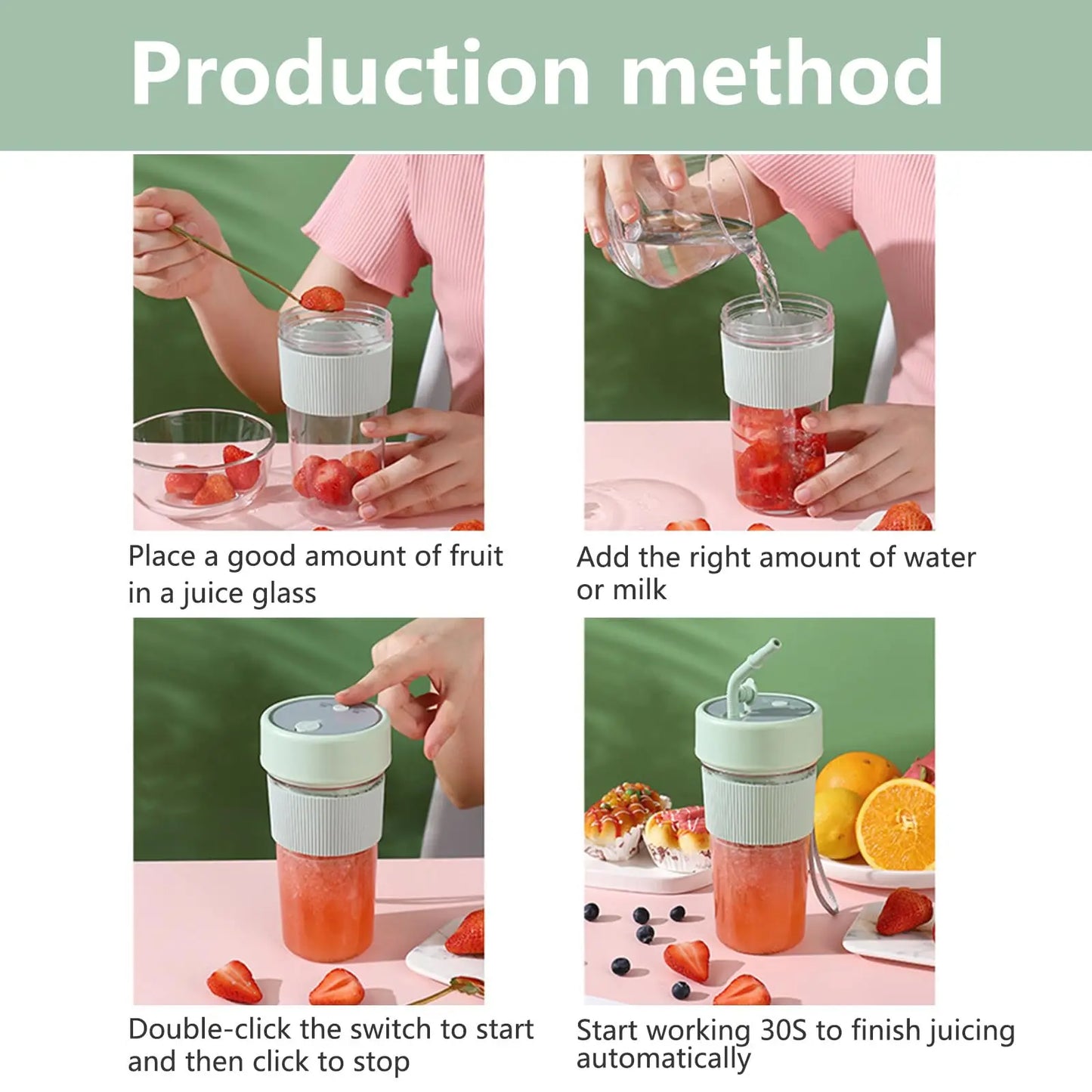 Production method

Place a good amount of fruit in a juice glass

Add the right amount of water or milk

Double-click the switch to start and then click to stop

Start working 30S to finish juicing automatically