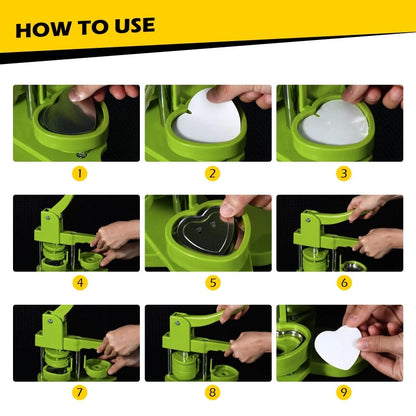 HOW TO USE

1

2

3

4

5

6

7

8

9